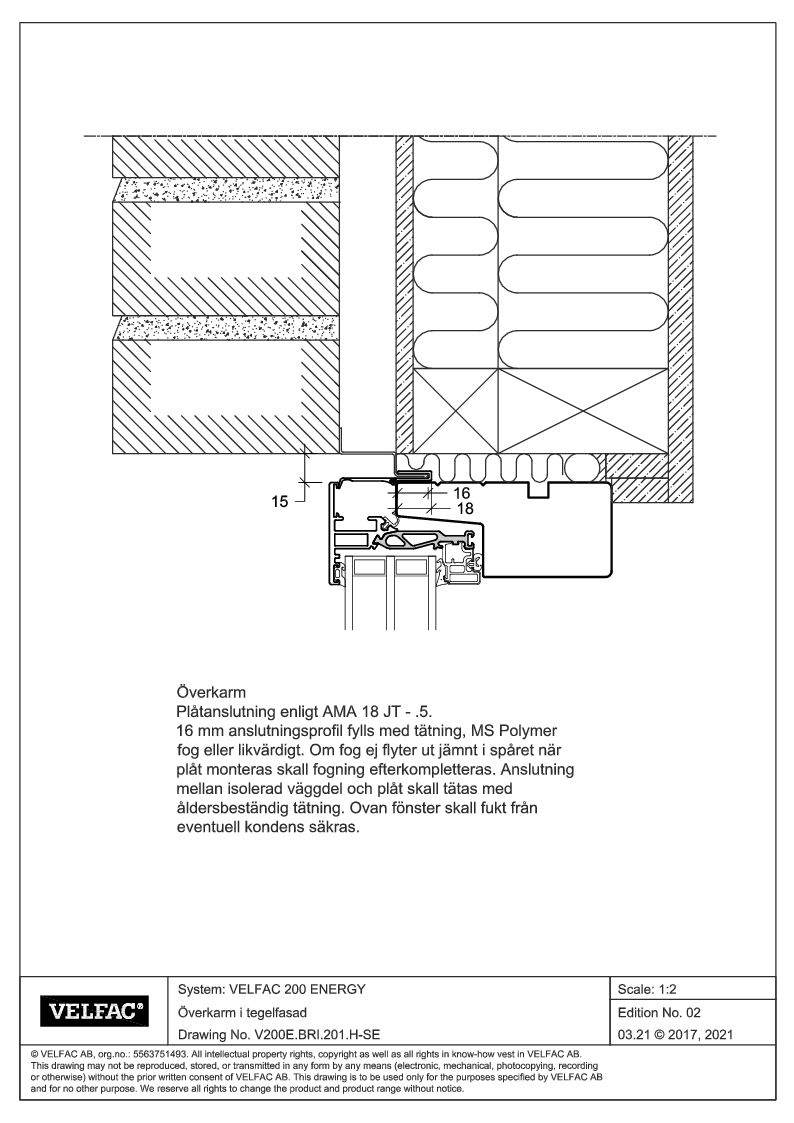 15

16

18

Överkarm
Plåtanslutning enligt AMA 18 JT - .5.
16 mm anslutningsprofil fylls med tätning, MS Polymer fog eller likvärdigt. Om fog ej flyter ut jämnt i spåret när plåt monteras skall fogning efterkompletteras. Anslutning mellan isolerad väggdel och plåt skall tätas med åldersbeständig tätning. Ovan fönster skall fukt från eventuell kondens säkras.

| VELFAC® | System: VELFAC 200 ENERGY | Scale: 1:2 |
|---|---|---|
| | Överkarm i tegelfasad | Edition No. 02 |
| | Drawing No. V200E.BRI.201.H-SE | 03.21 © 2017, 2021 |

© VELFAC AB, org.no.: 5563751493. All intellectual property rights, copyright as well as all rights in know-how vest in VELFAC AB. This drawing may not be reproduced, stored, or transmitted in any form by any means (electronic, mechanical, photocopying, recording or otherwise) without the prior written consent of VELFAC AB. This drawing is to be used only for the purposes specified by VELFAC AB and for no other purpose. We reserve all rights to change the product and product range without notice.